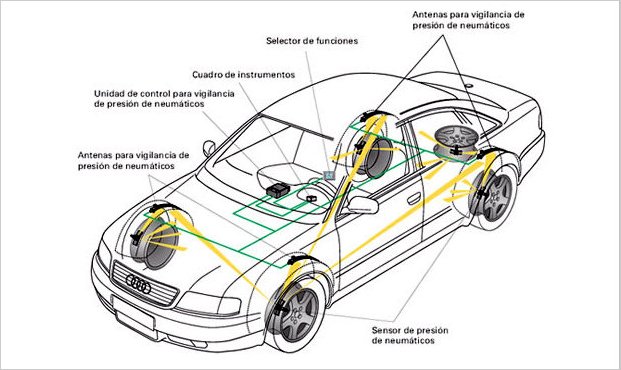 Antenas para vigilancia de presión de neumáticos

Selector de funciones

Cuadro de instrumentos

Unidad de control para vigilancia de presión de neumáticos

Antenas para vigilancia de presión de neumáticos

Sensor de presión de neumáticos